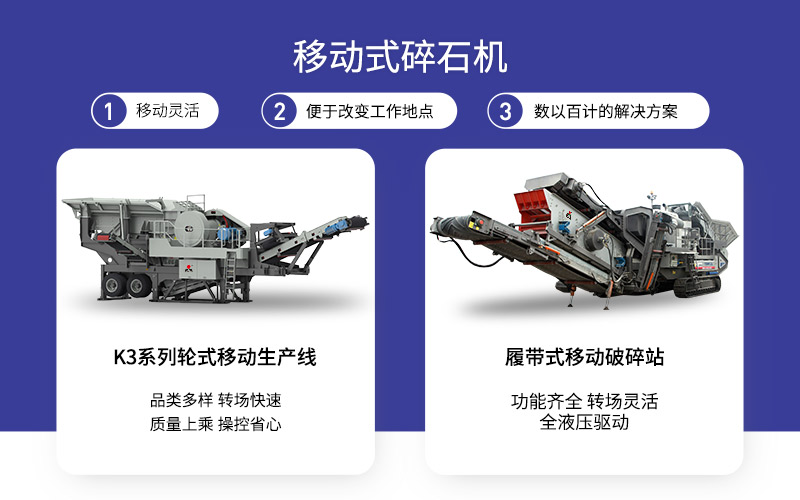 移动式碎石机

1 移动灵活

2 便于改变工作地点

3 数以百计的解决方案

K3系列轮式移动生产线

品类多样 转场快速
质量上乘 操控省心

履带式移动破碎站

功能齐全 转场灵活
全液压驱动